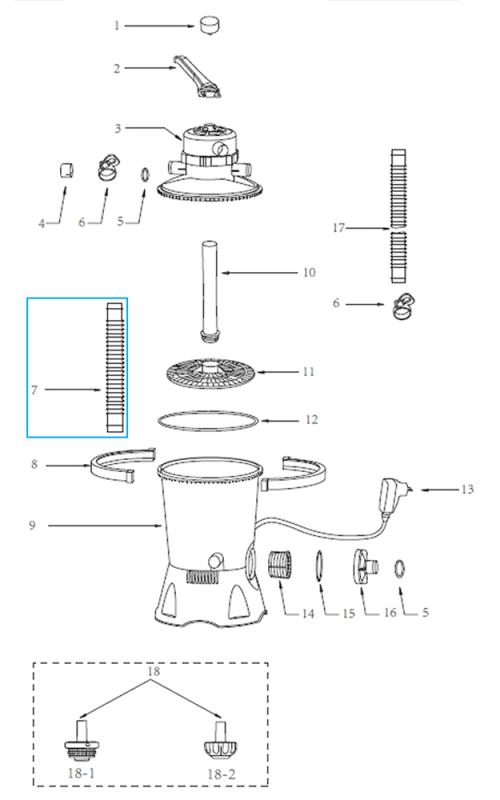 1
2
3
4
6
5
17
10
6
7
11
12
8
13
9
14
15
16
5
18
18-1
18-2