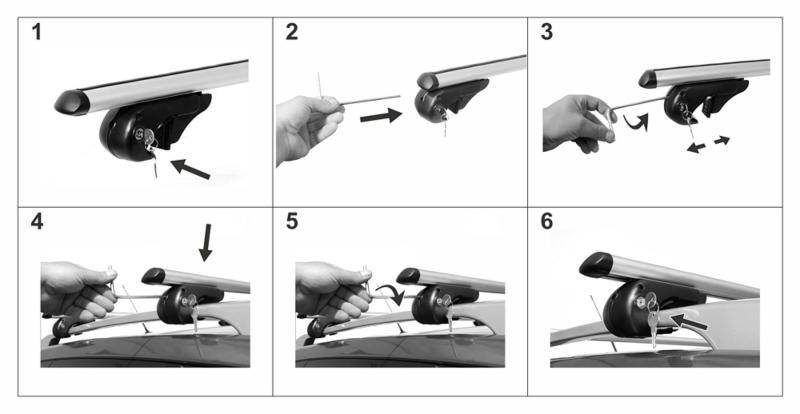 1

2

3

4

5

6