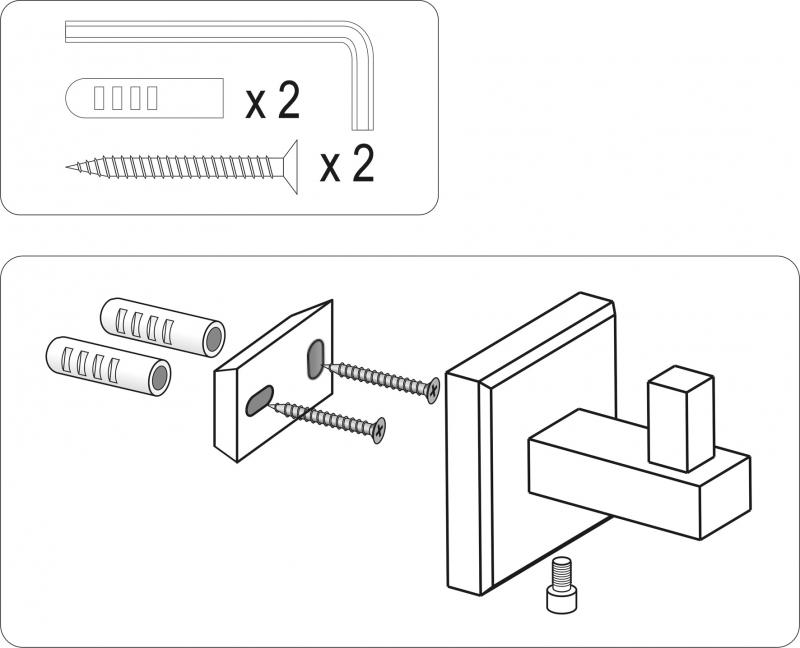 x 2

x 2