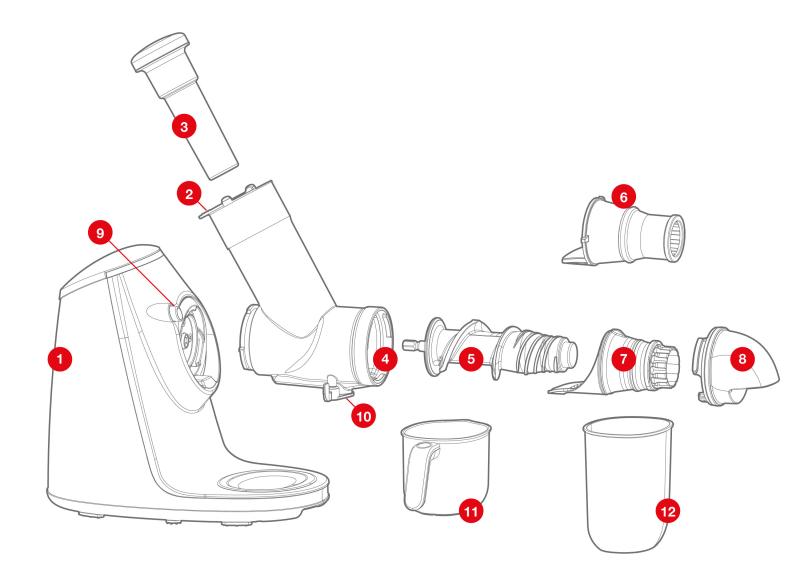 3
2
9
6
1
4
5
7
8
10
11
12