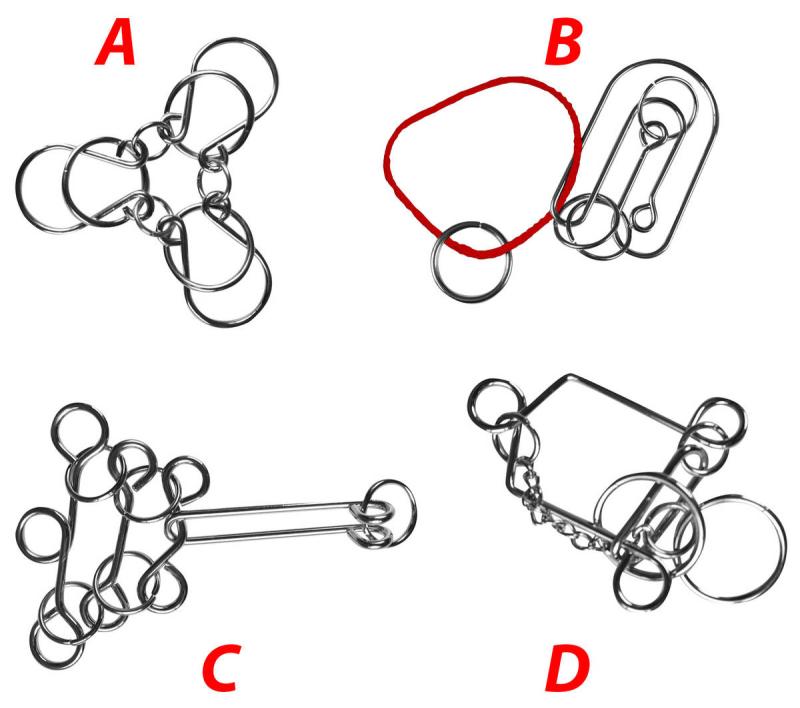 A

B

C

D