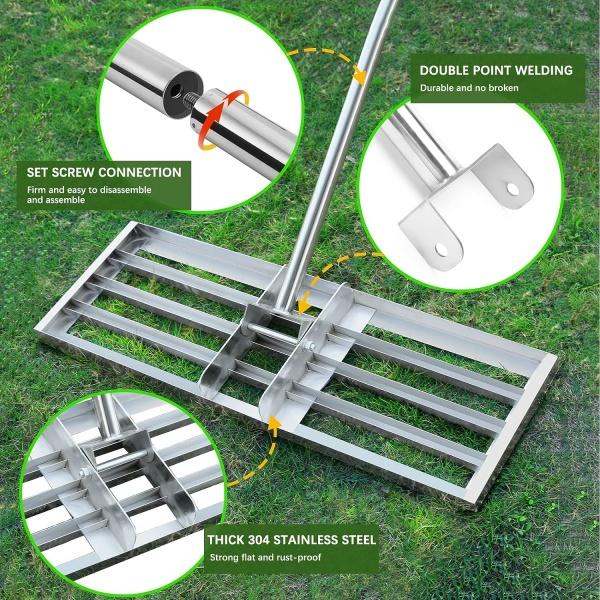 DOUBLE POINT WELDING
Durable and no broken

SET SCREW CONNECTION
Firm and easy to disassemble and assemble

THICK 304 STAINLESS STEEL
Strong flat and rust-proof