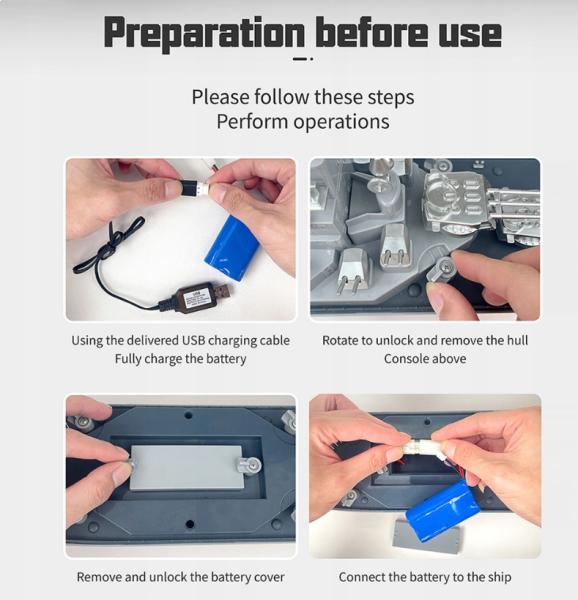 Preparation before use

Please follow these steps
Perform operations

USB

Using the delivered USB charging cable
Fully charge the battery

Rotate to unlock and remove the hull
Console above

Remove and unlock the battery cover

Connect the battery to the ship