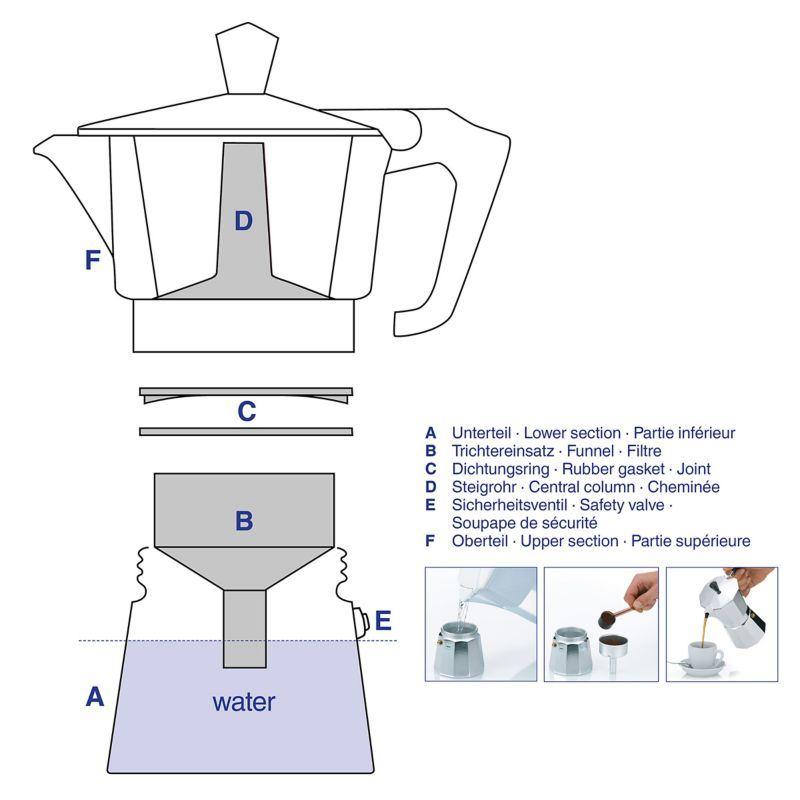 D

F

C

B

E

A

water

A Unterteil · Lower section · Partie inférieur
B Trichtereinsatz · Funnel · Filtre
C Dichtungsring · Rubber gasket · Joint
D Steigrohr · Central column · Cheminée
E Sicherheitsventil · Safety valve · Soupape de sécurité
F Oberteil · Upper section · Partie supérieure