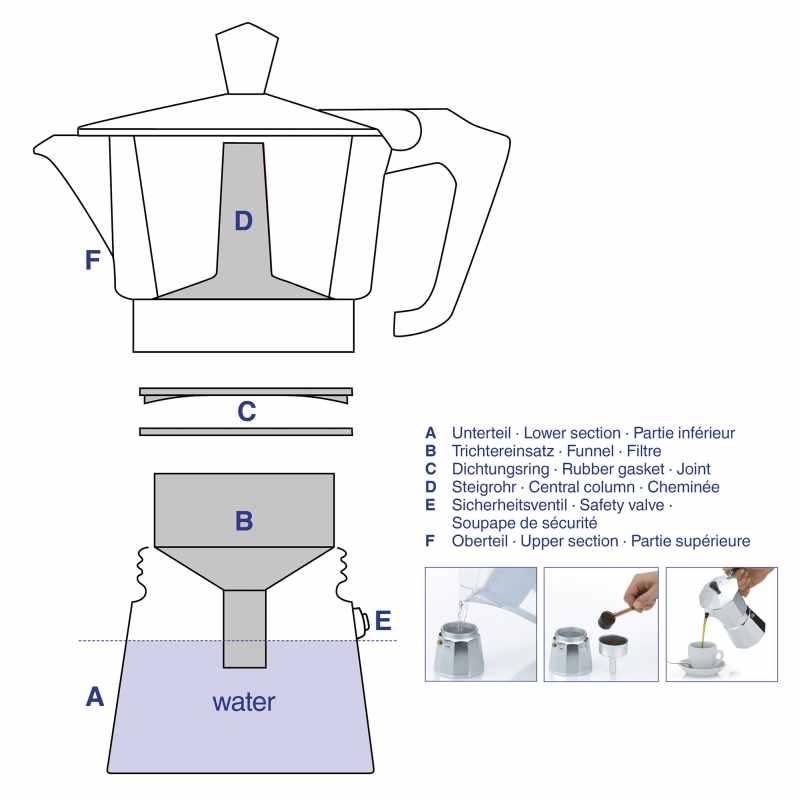 D

F

C

B

E

A

water

A Unterteil · Lower section · Partie inférieur
B Trichtereinsatz · Funnel · Filtre
C Dichtungsring · Rubber gasket · Joint
D Steigrohr · Central column · Cheminée
E Sicherheitsventil · Safety valve · Soupape de sécurité
F Oberteil · Upper section · Partie supérieure