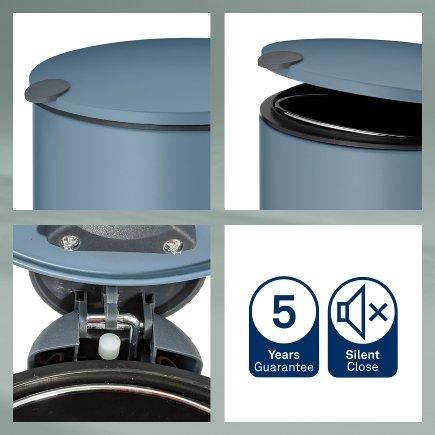 5
Years
Guarantee

Silent
Close