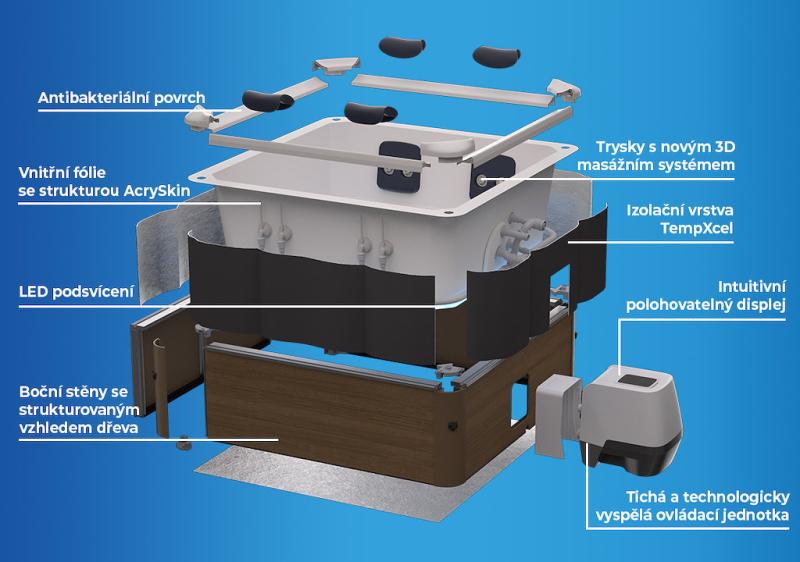 Antibakteriální povrch

Vnitřní fólie se strukturou AcrySkin

LED podsvícení

Boční stěny se strukturovaným vzhledem dřeva

Trysky s novým 3D masážním systémem

Izolační vrstva TempXcel

Intuitivní polohovatelný displej

Tichá a technologicky vyspělá ovládací jednotka