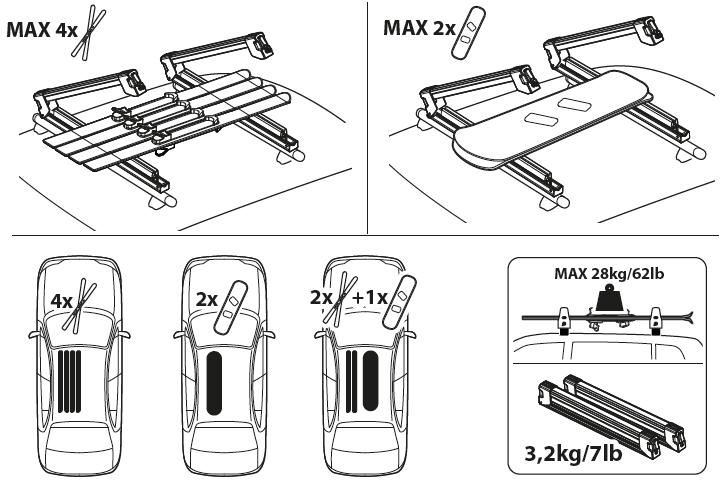 MAX 4x

MAX 2x

4x

2x

2x +1x

MAX 28kg/62lb

3,2kg/7lb