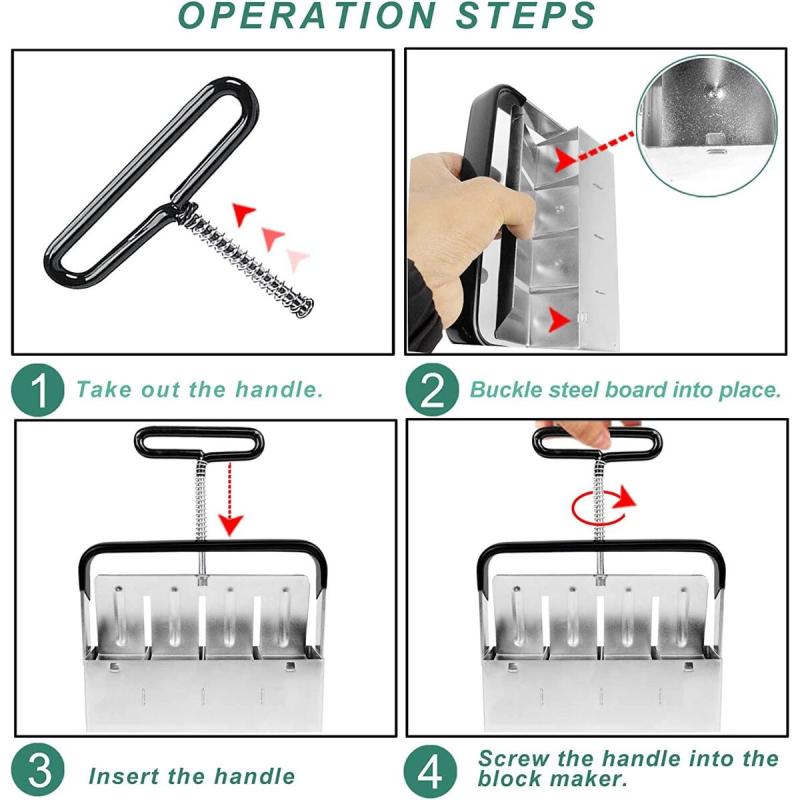 OPERATION STEPS

1 Take out the handle.

2 Buckle steel board into place.

3 Insert the handle

4 Screw the handle into the block maker.