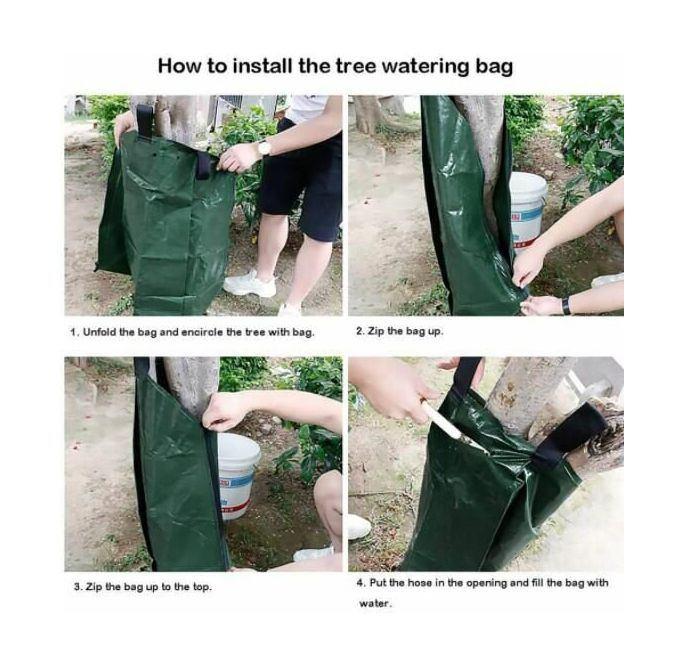 How to install the tree watering bag

1. Unfold the bag and encircle the tree with bag.

2. Zip the bag up.

3. Zip the bag up to the top.

4. Put the hose in the opening and fill the bag with water.