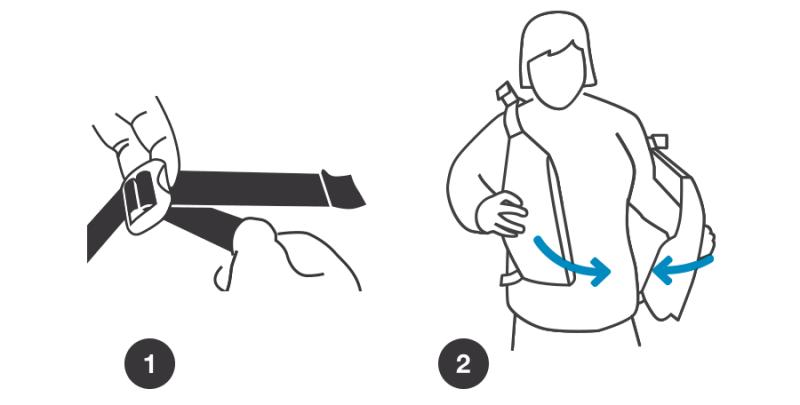 1

2