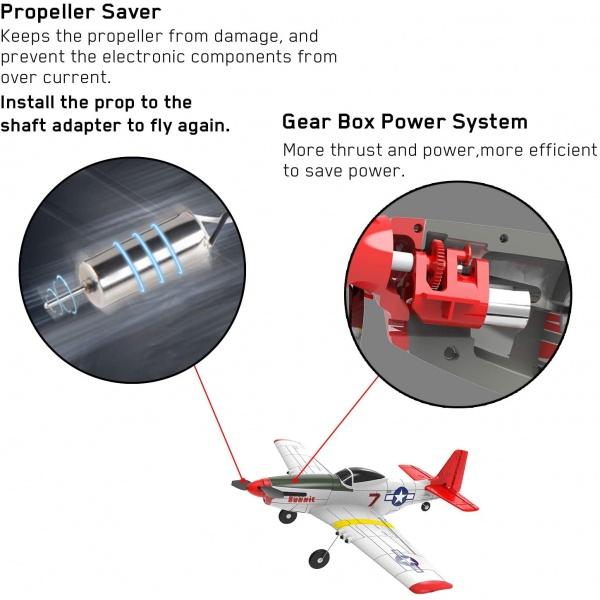 Propeller Saver
Keeps the propeller from damage, and prevent the electronic components from over current.

Install the prop to the shaft adapter to fly again.

Gear Box Power System
More thrust and power,more efficient to save power.

Bunnie

7