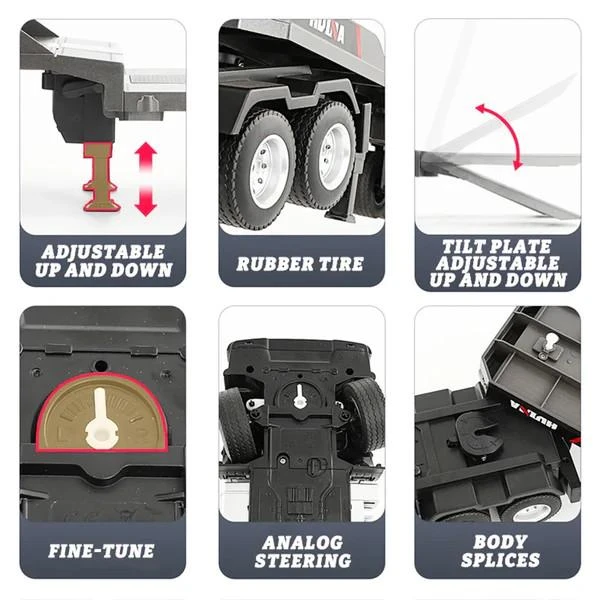 HUINA

ADJUSTABLE UP AND DOWN

RUBBER TIRE

TILT PLATE ADJUSTABLE UP AND DOWN

FINE-TUNE

ANALOG STEERING

HUINA

BODY SPLICES