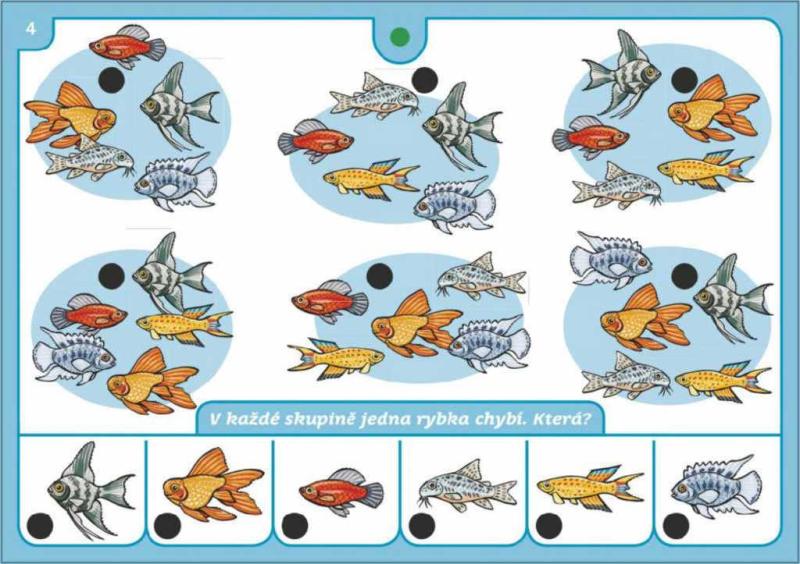 4

V každé skupině jedna rybka chybí. Která?