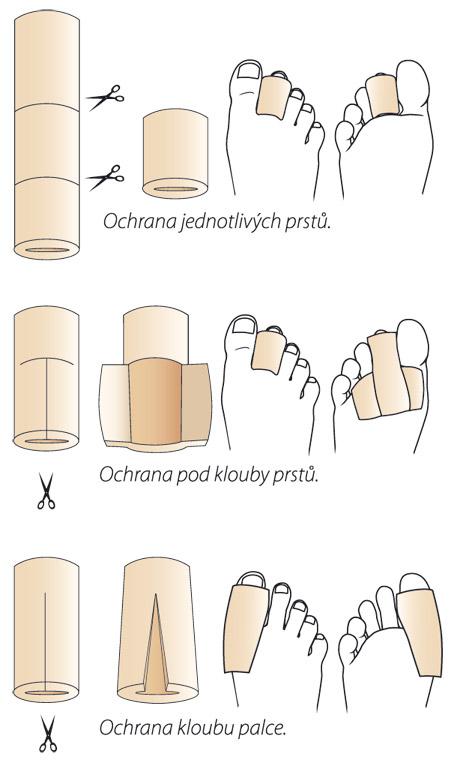 Ochrana jednotlivých prstů.

Ochrana pod klouby prstů.

Ochrana kloubu palce.