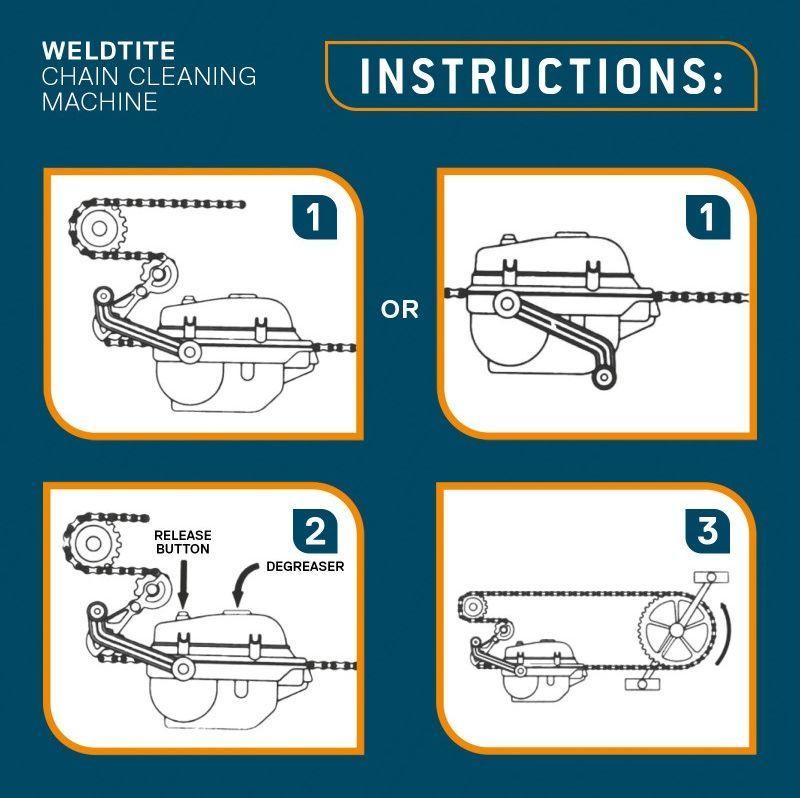 WELDTITE
CHAIN CLEANING
MACHINE

INSTRUCTIONS:

1

OR

1

2

RELEASE BUTTON

DEGREASER

3