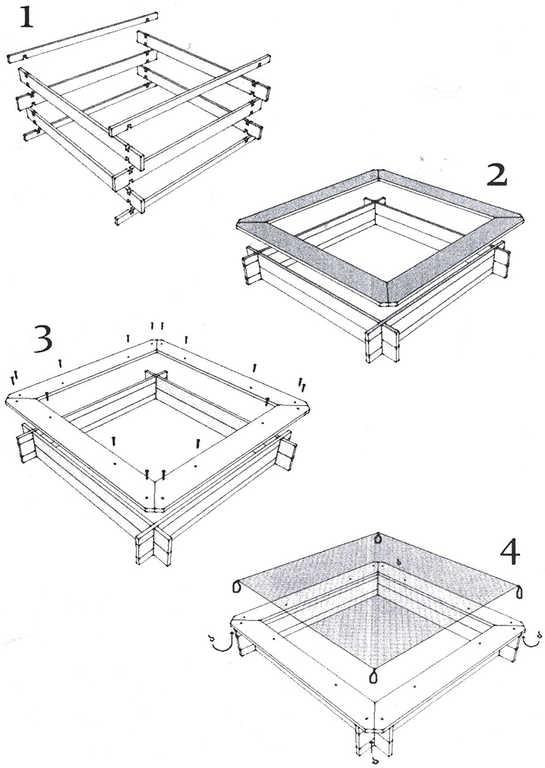 1

2

3

4