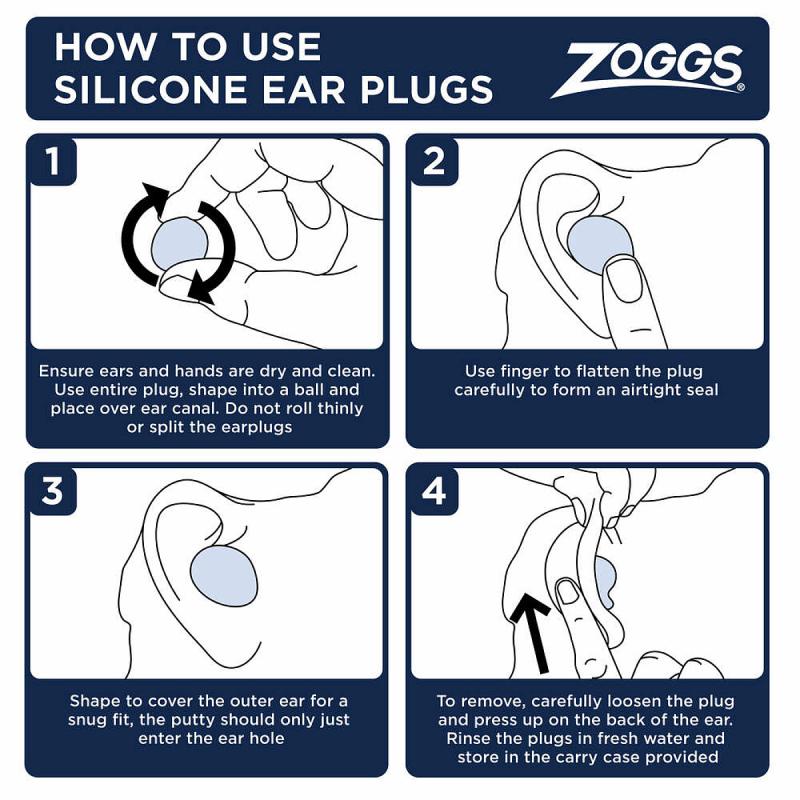 HOW TO USE
SILICONE EAR PLUGS

ZOGGS®

1

Ensure ears and hands are dry and clean. Use entire plug, shape into a ball and place over ear canal. Do not roll thinly or split the earplugs

2

Use finger to flatten the plug carefully to form an airtight seal

3

Shape to cover the outer ear for a snug fit, the putty should only just enter the ear hole

4

To remove, carefully loosen the plug and press up on the back of the ear. Rinse the plugs in fresh water and store in the carry case provided